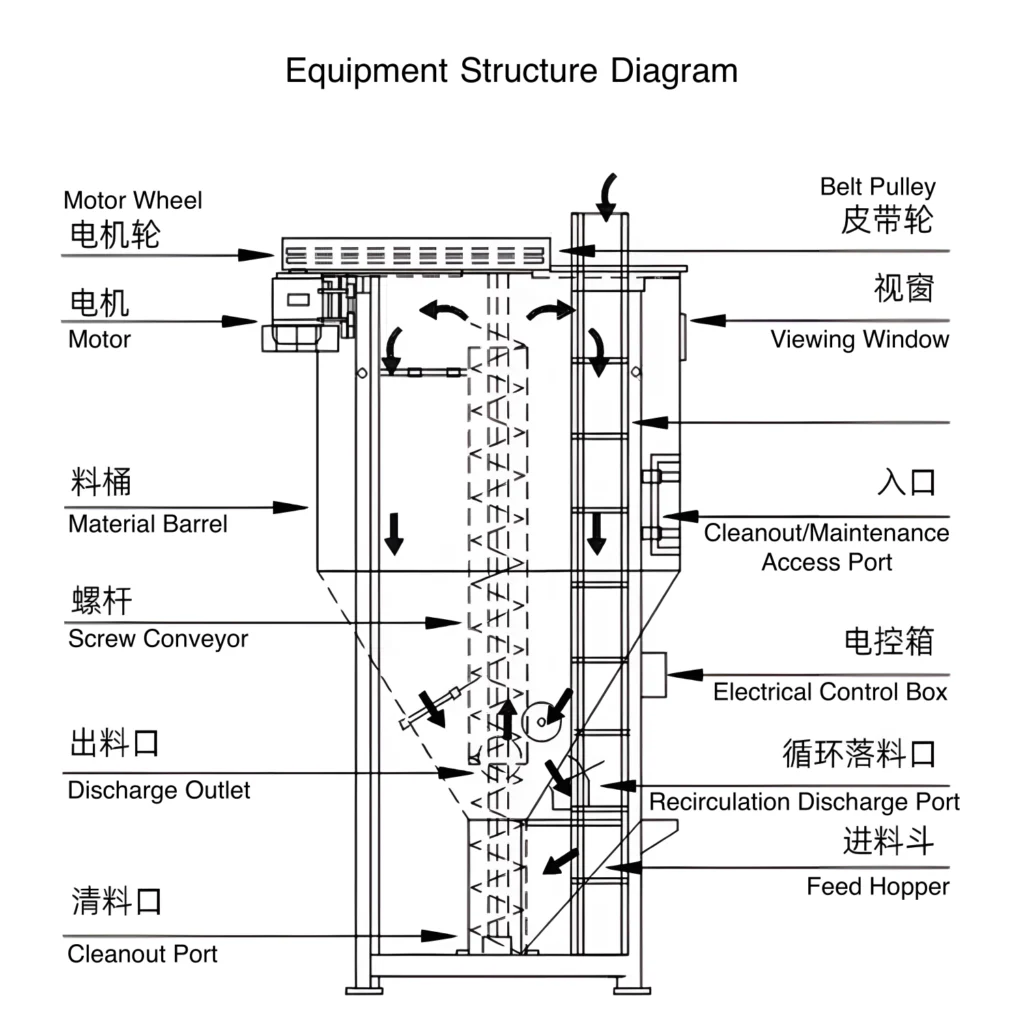 Equipment Structure Diagram

Motor Wheel
电机轮

电机
Motor

料桶
Material Barrel

螺杆
Screw Conveyor

出料口
Discharge Outlet

清料口
Cleanout Port

Belt Pulley
皮带轮

视窗
Viewing Window

入口
Cleanout/Maintenance Access Port

电控箱
Electrical Control Box

循环落料口
Recirculation Discharge Port

进料斗
Feed Hopper